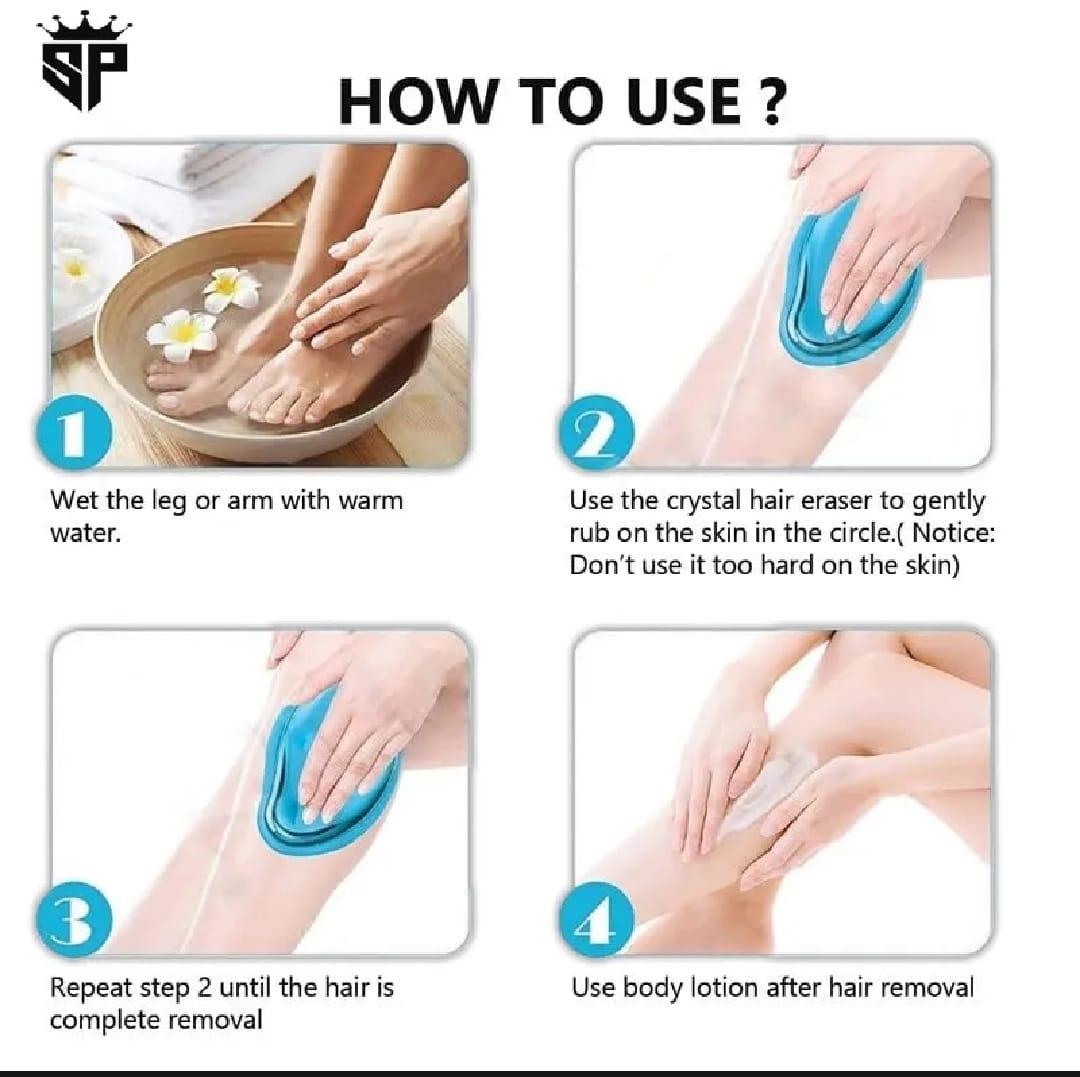 SP

HOW TO USE ?

1

Wet the leg or arm with warm water.

2

Use the crystal hair eraser to gently rub on the skin in the circle.( Notice: Don't use it too hard on the skin)

3

Repeat step 2 until the hair is complete removal

4

Use body lotion after hair removal